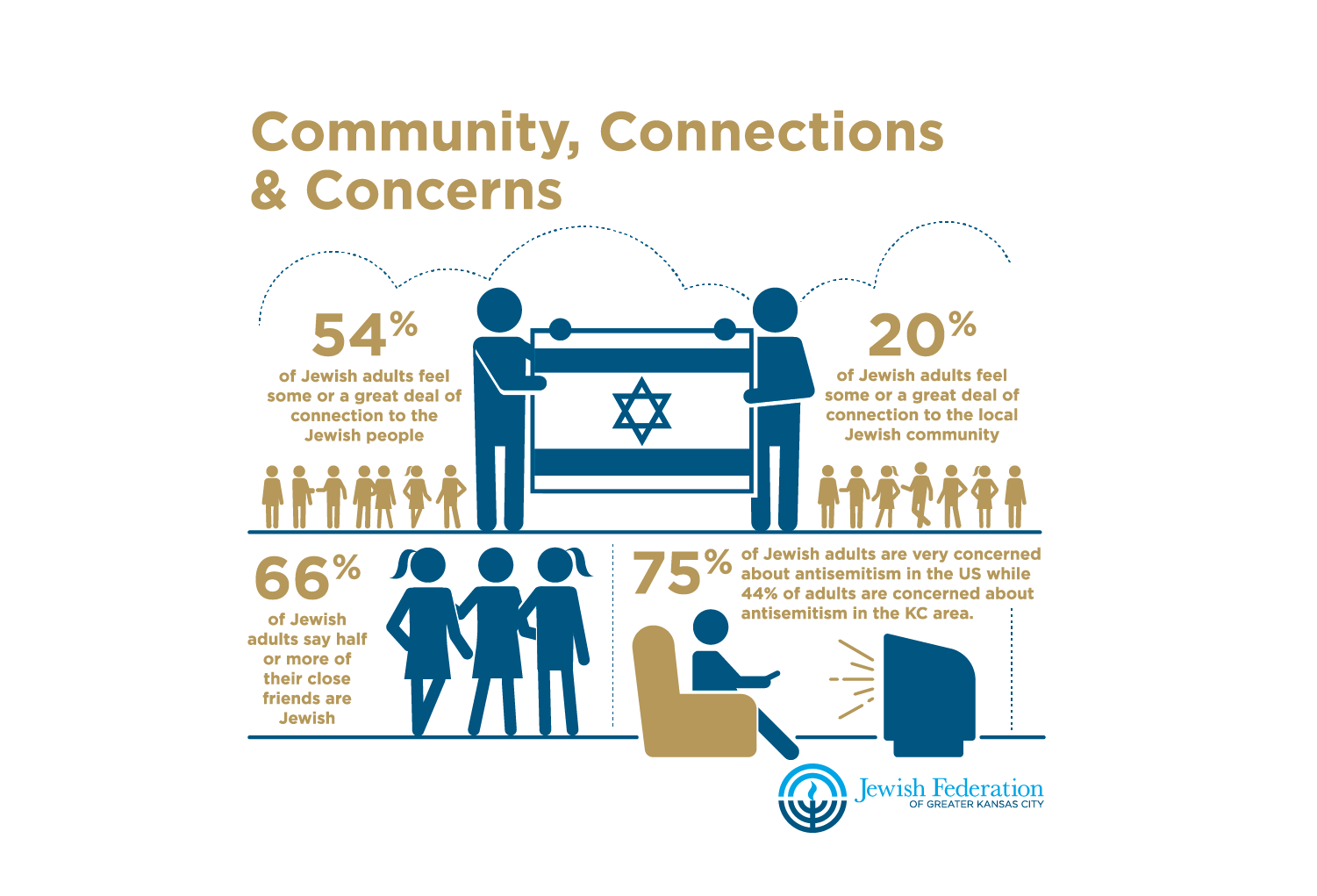 Community, Connections & Concerns

54%
of Jewish adults feel some or a great deal of connection to the Jewish people

20%
of Jewish adults feel some or a great deal of connection to the local Jewish community

66%
of Jewish adults say half or more of their close friends are Jewish

75% of Jewish adults are very concerned about antisemitism in the US while 44% of adults are concerned about antisemitism in the KC area.

Jewish Federation
OF GREATER KANSAS CITY